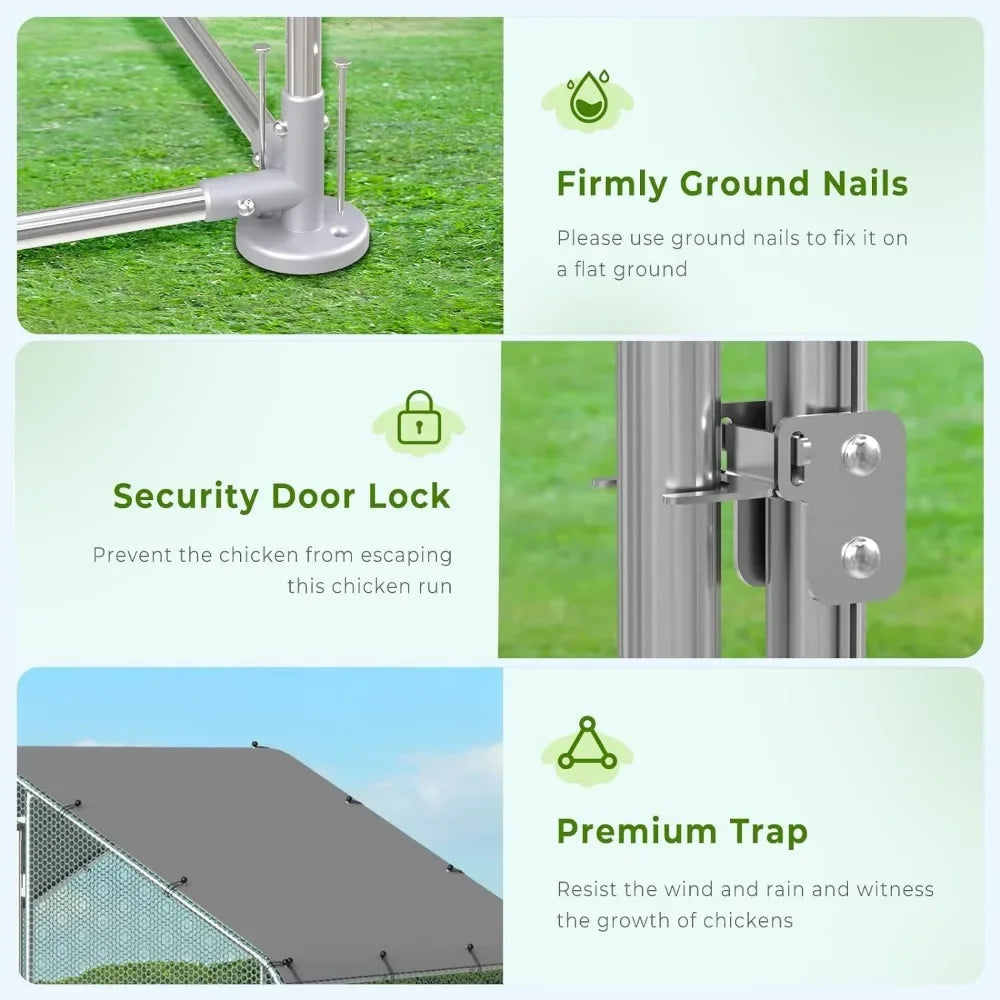 Firmly Ground Nails

Please use ground nails to fix it on a flat ground

Security Door Lock

Prevent the chicken from escaping this chicken run

Premium Trap

Resist the wind and rain and witness the growth of chickens